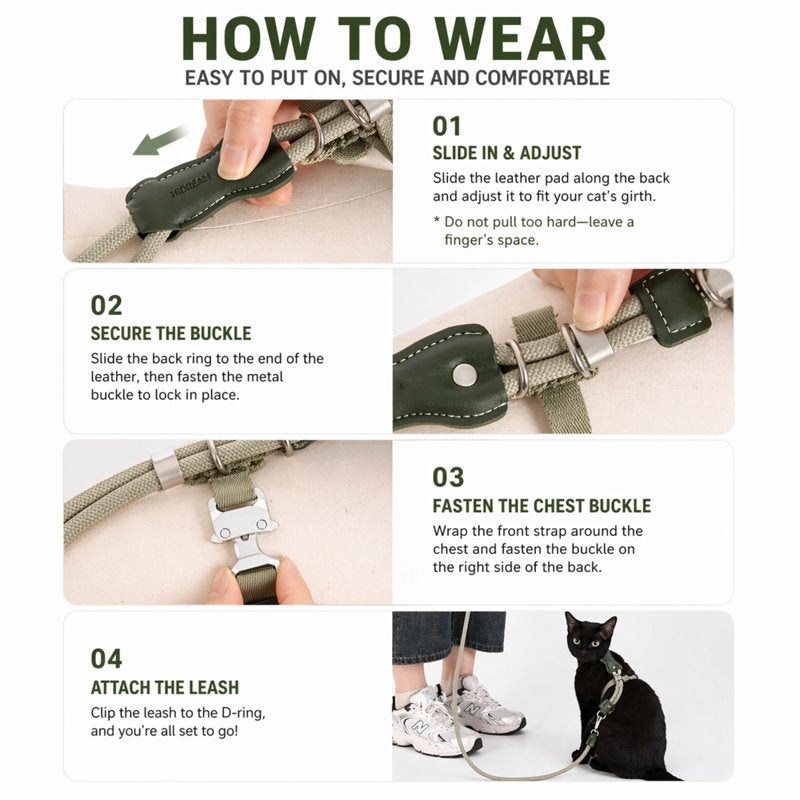 HOW TO WEAR
EASY TO PUT ON, SECURE AND COMFORTABLE

HIDREAM

01
SLIDE IN & ADJUST
Slide the leather pad along the back and adjust it to fit your cat's girth.
* Do not pull too hard—leave a finger's space.

02
SECURE THE BUCKLE
Slide the back ring to the end of the leather, then fasten the metal buckle to lock in place.

03
FASTEN THE CHEST BUCKLE
Wrap the front strap around the chest and fasten the buckle on the right side of the back.

04
ATTACH THE LEASH
Clip the leash to the D-ring, and you're all set to go!