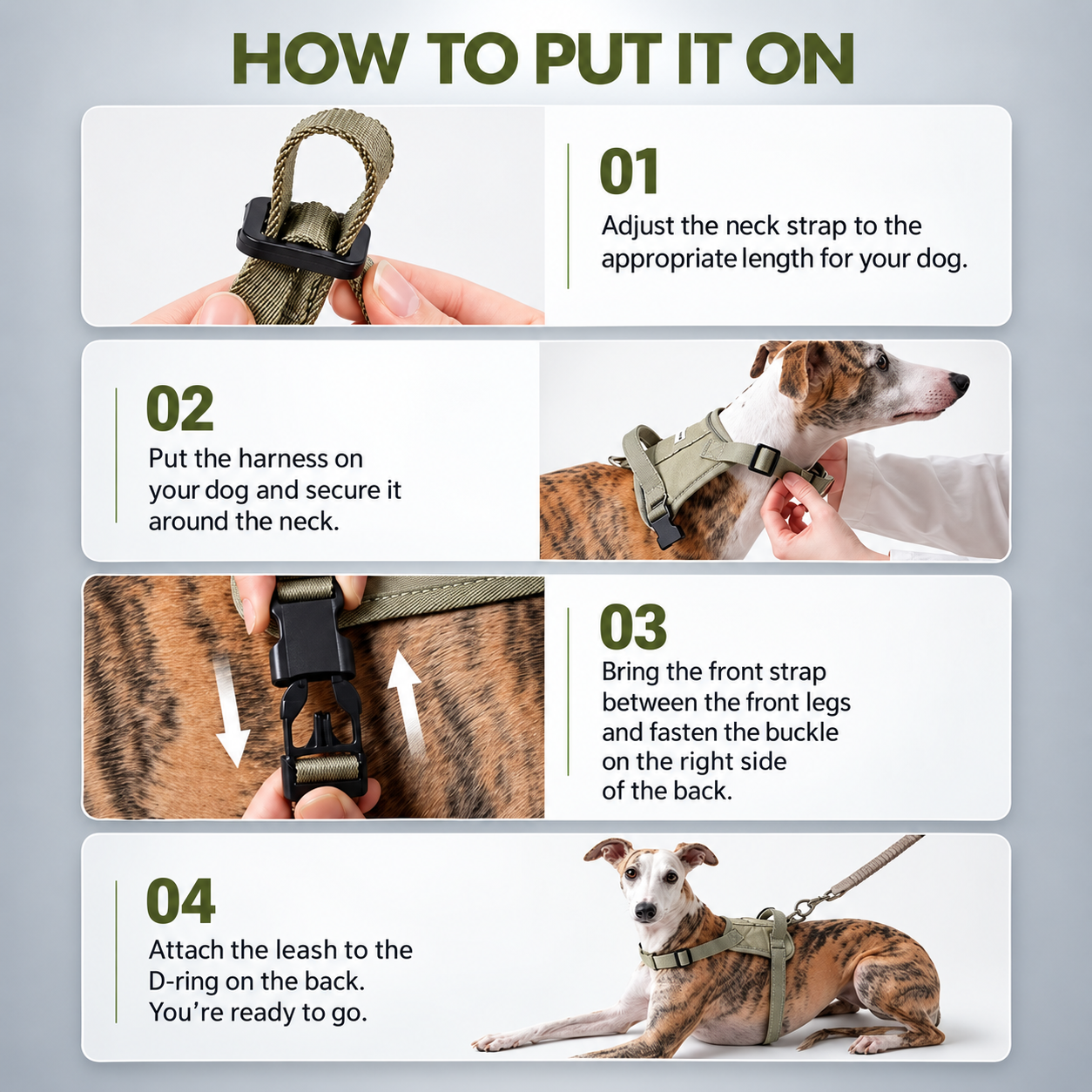 HOW TO PUT IT ON

01
Adjust the neck strap to the appropriate length for your dog.

02
Put the harness on your dog and secure it around the neck.

03
Bring the front strap between the front legs and fasten the buckle on the right side of the back.

04
Attach the leash to the D-ring on the back. You're ready to go.