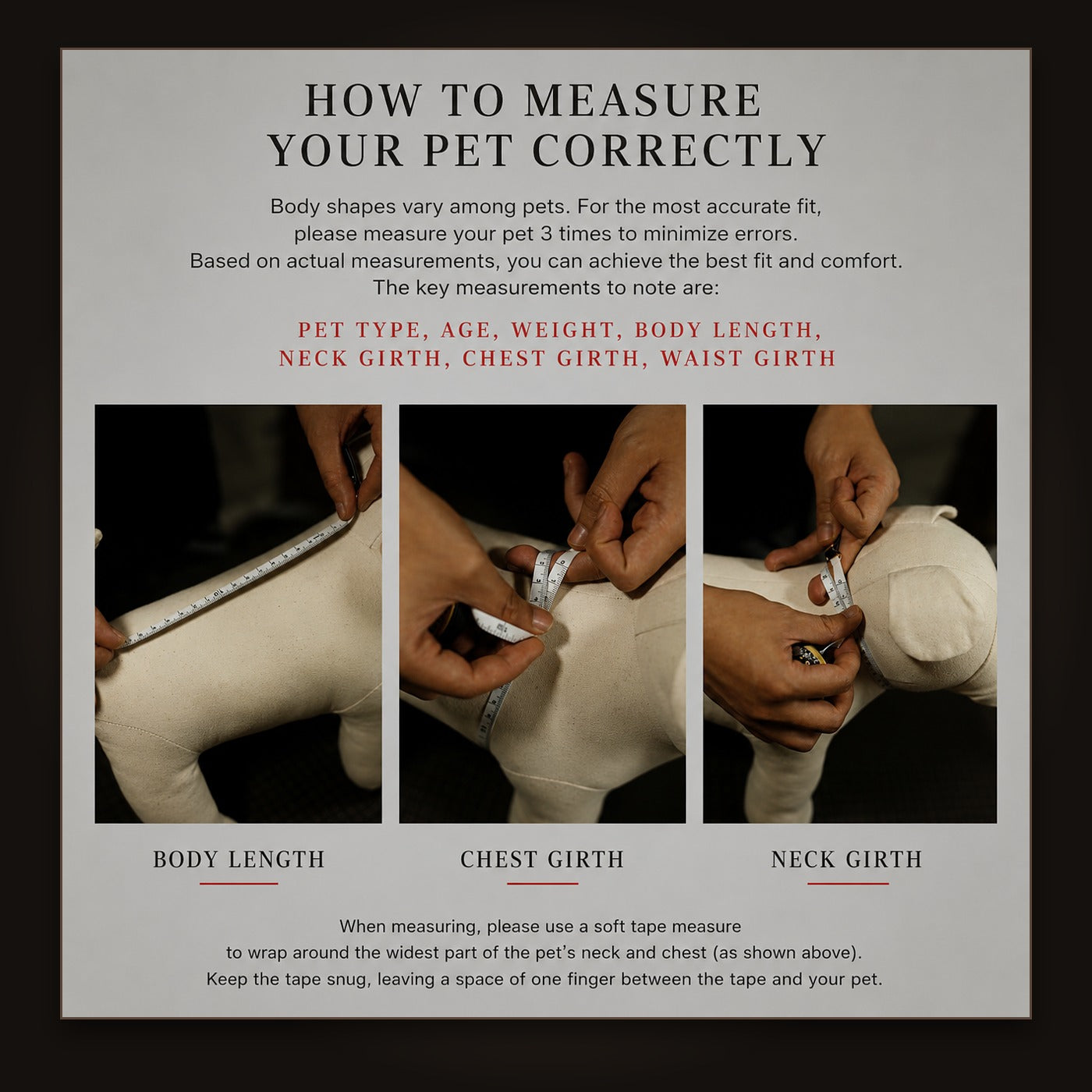 HOW TO MEASURE YOUR PET CORRECTLY

Body shapes vary among pets. For the most accurate fit, please measure your pet 3 times to minimize errors. Based on actual measurements, you can achieve the best fit and comfort. The key measurements to note are:

PET TYPE, AGE, WEIGHT, BODY LENGTH, NECK GIRTH, CHEST GIRTH, WAIST GIRTH

BODY LENGTH

CHEST GIRTH

NECK GIRTH

When measuring, please use a soft tape measure to wrap around the widest part of the pet's neck and chest (as shown above). Keep the tape snug, leaving a space of one finger between the tape and your pet.